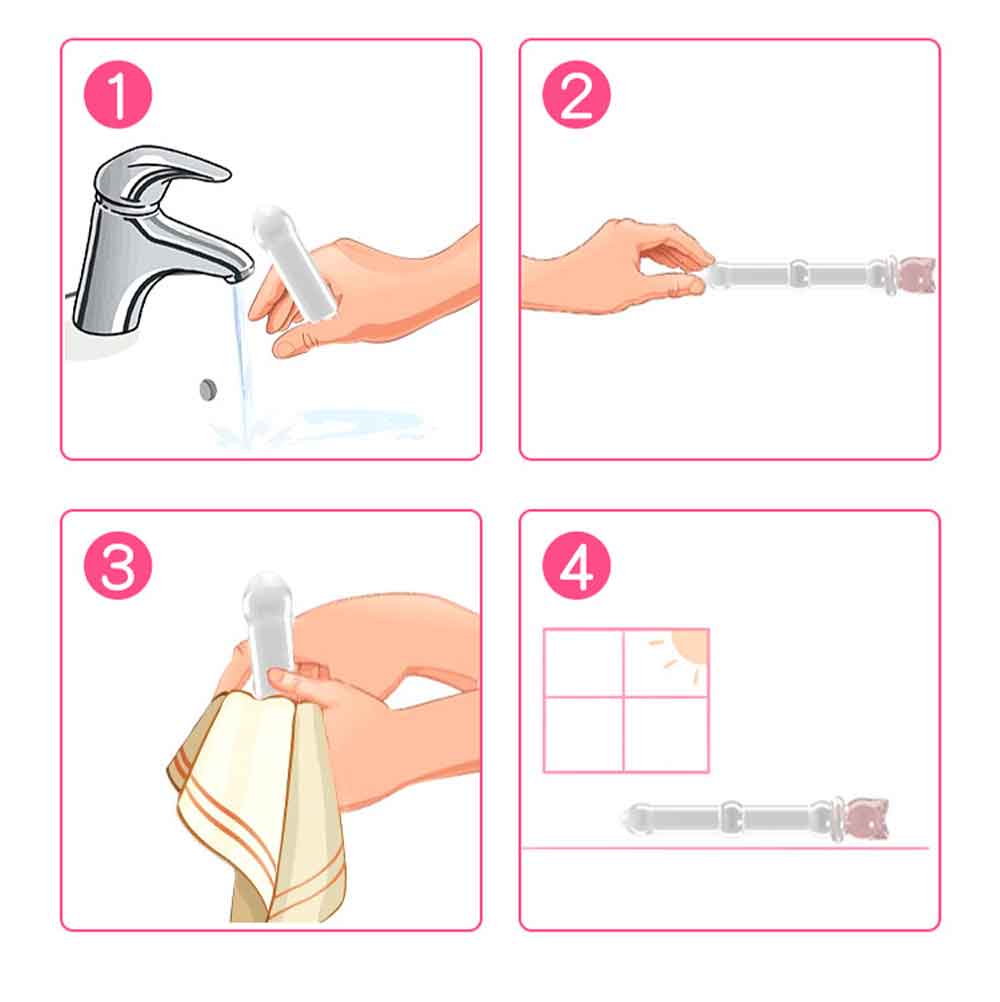 1

2

3

4